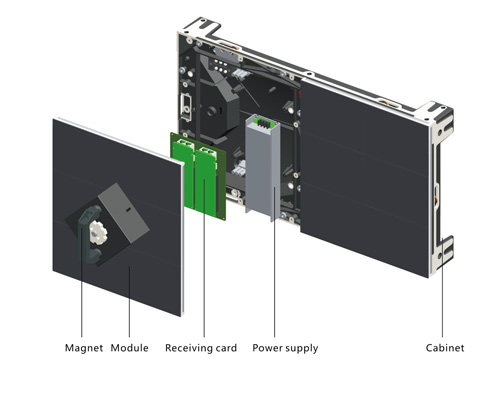 Magnet Module Receiving card Power supply Cabinet